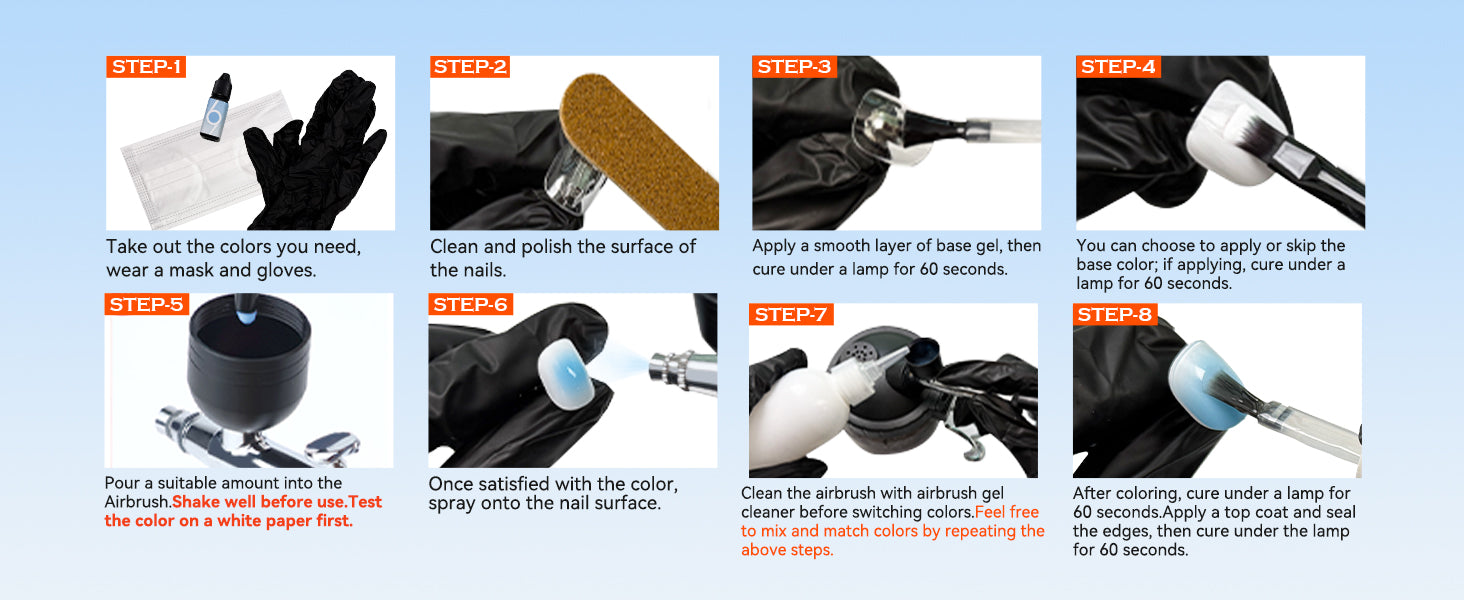 STEP-1

Take out the colors you need, wear a mask and gloves.

STEP-2

Clean and polish the surface of the nails.

STEP-3

Apply a smooth layer of base gel, then cure under a lamp for 60 seconds.

STEP-4

You can choose to apply or skip the base color; if applying, cure under a lamp for 60 seconds.

STEP-5

Pour a suitable amount into the Airbrush.Shake well before use.Test the color on a white paper first.

STEP-6

Once satisfied with the color, spray onto the nail surface.

STEP-7

Clean the airbrush with airbrush gel cleaner before switching colors.Feel free to mix and match colors by repeating the above steps.

STEP-8

After coloring, cure under a lamp for 60 seconds.Apply a top coat and seal the edges, then cure under the lamp for 60 seconds.